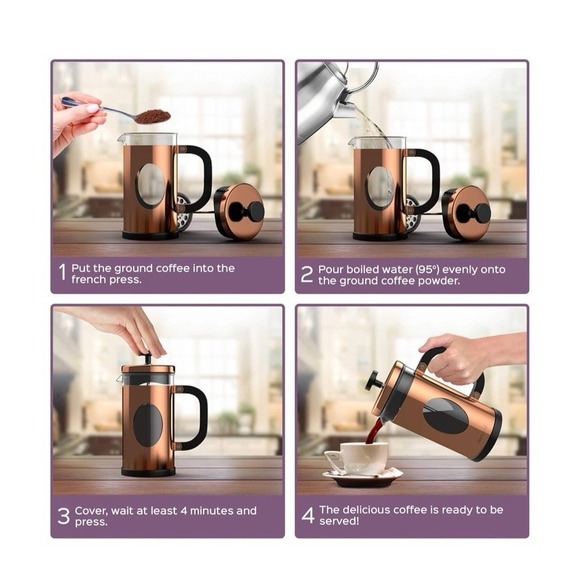 1 Put the ground coffee into the french press.

2 Pour boiled water (95°) evenly onto the ground coffee powder.

3 Cover, wait at least 4 minutes and press.

4 The delicious coffee is ready to be served!